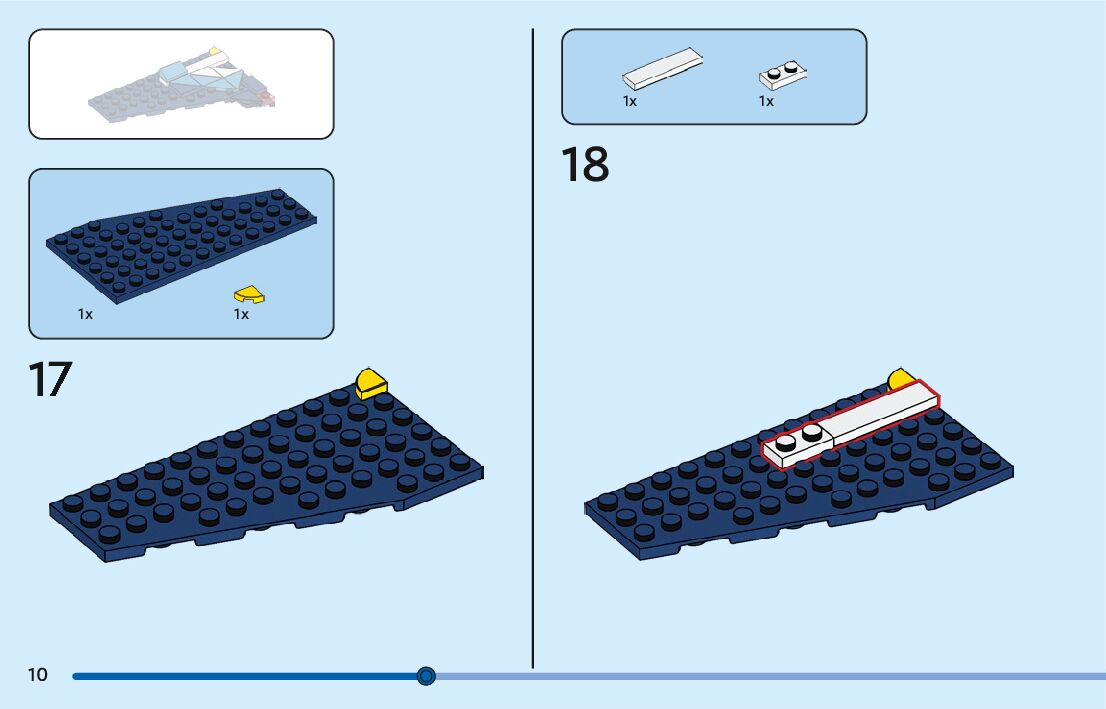 1x 1x

17

1x 1x

18

10