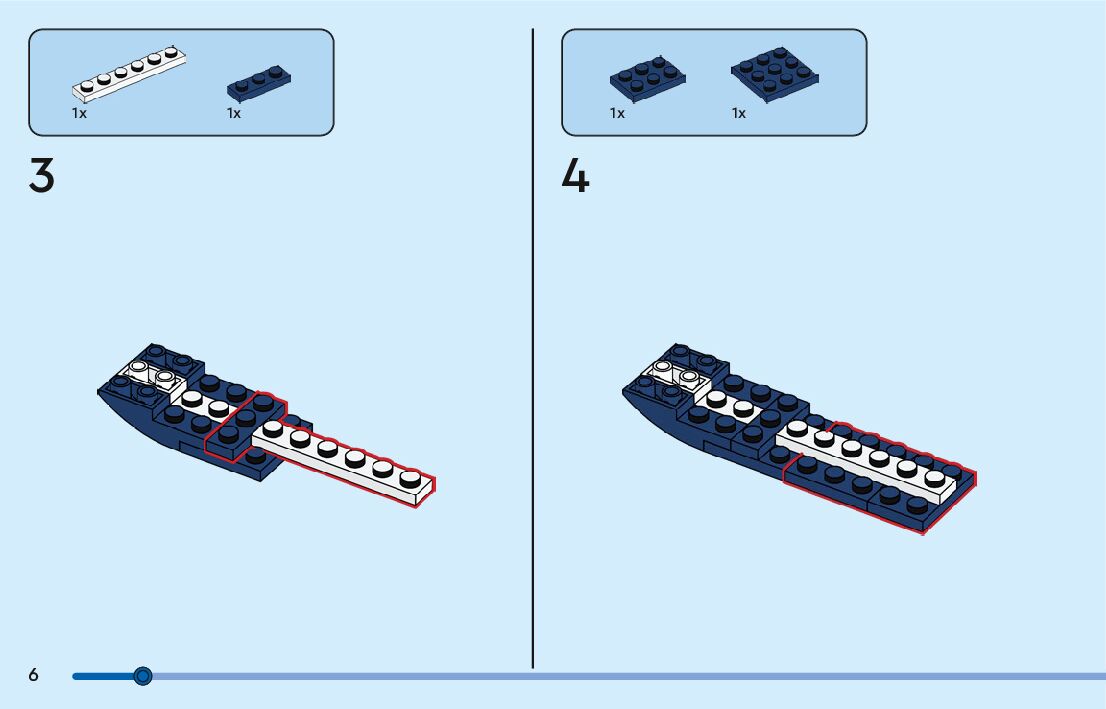 1x
1x

3

1x
1x

4

6