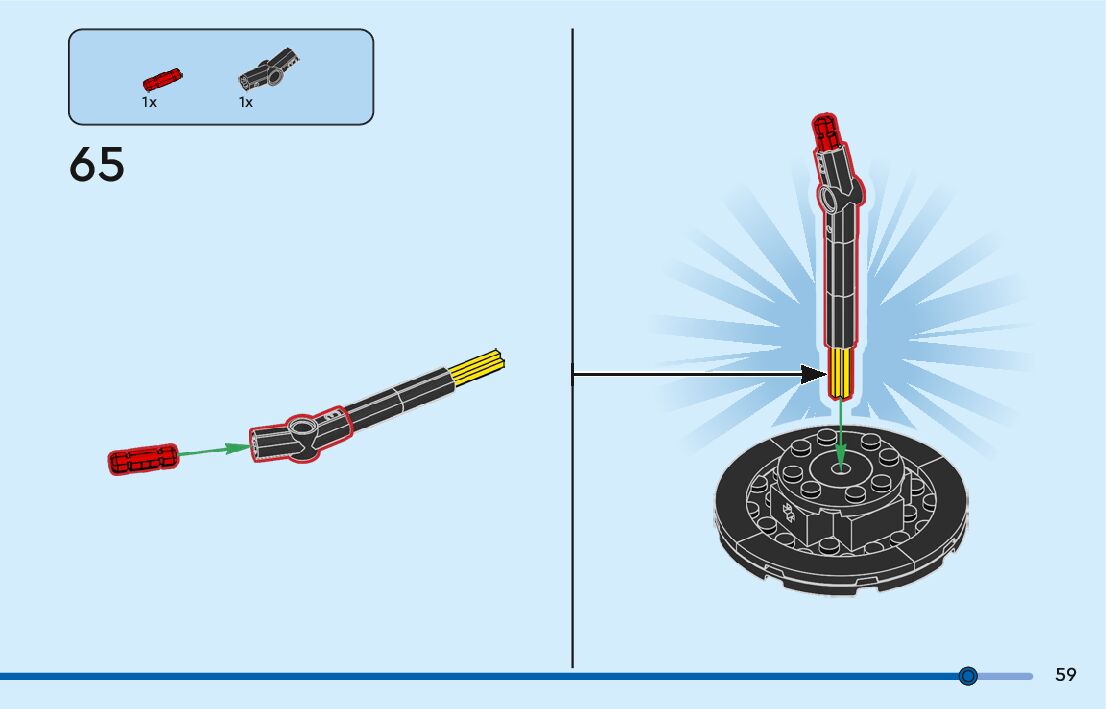 1x

1x

65

59