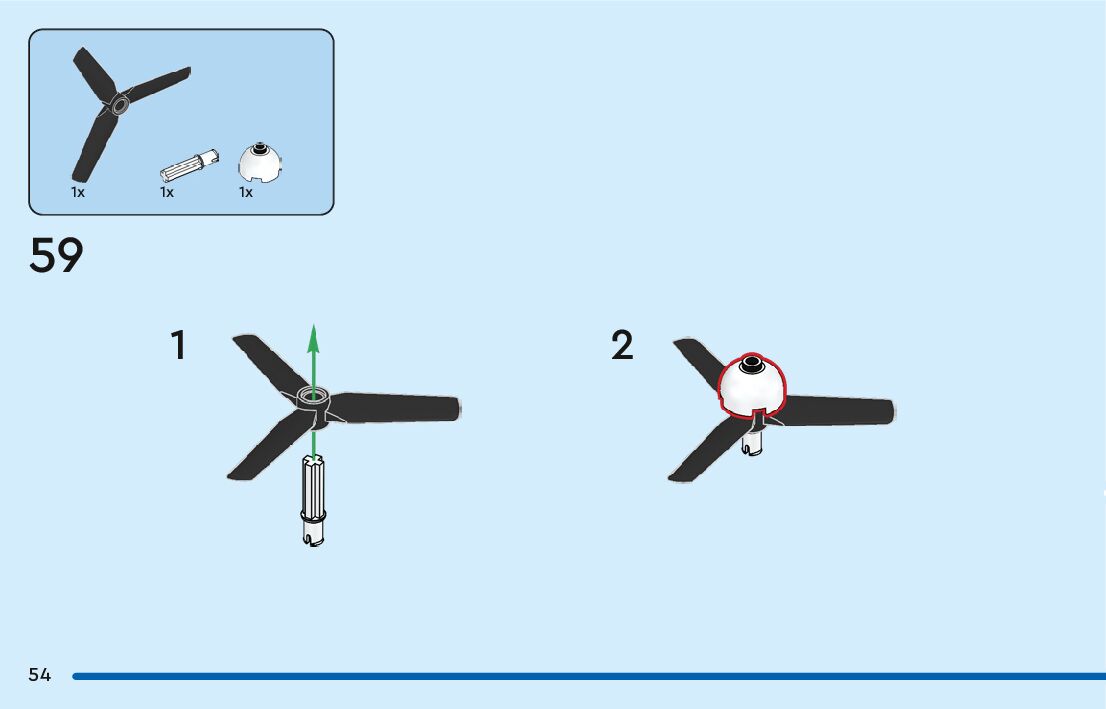 1x 1x 1x

59

1

2

54