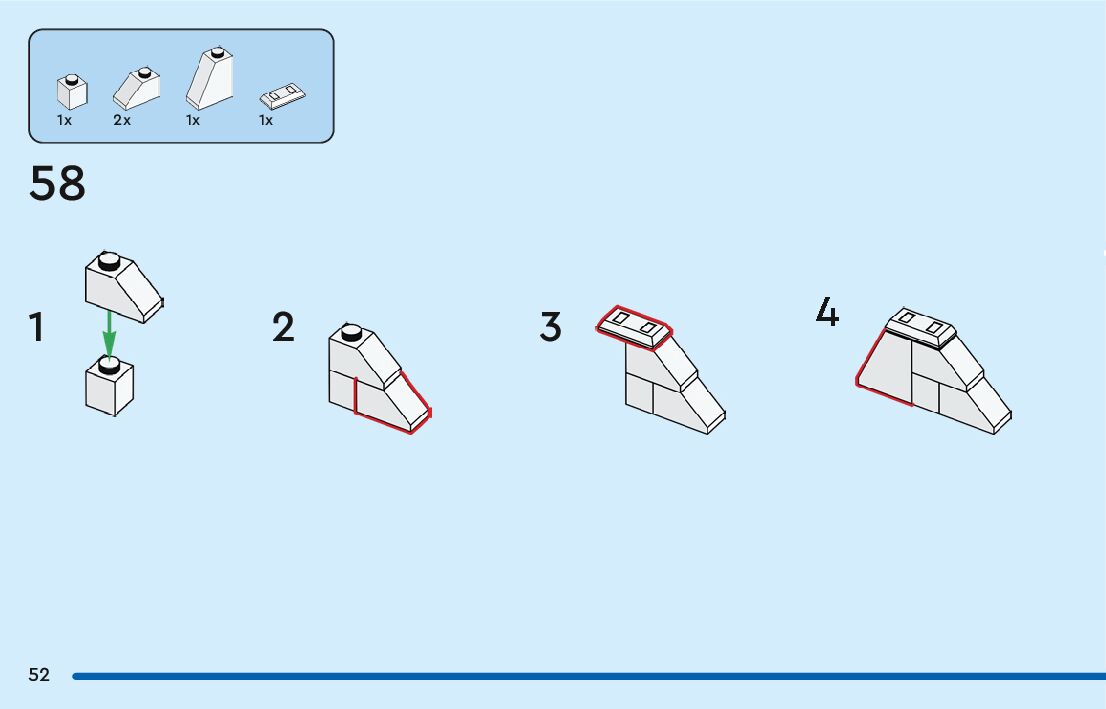 1x 2x 1x 1x

58

1

2

3

4

52