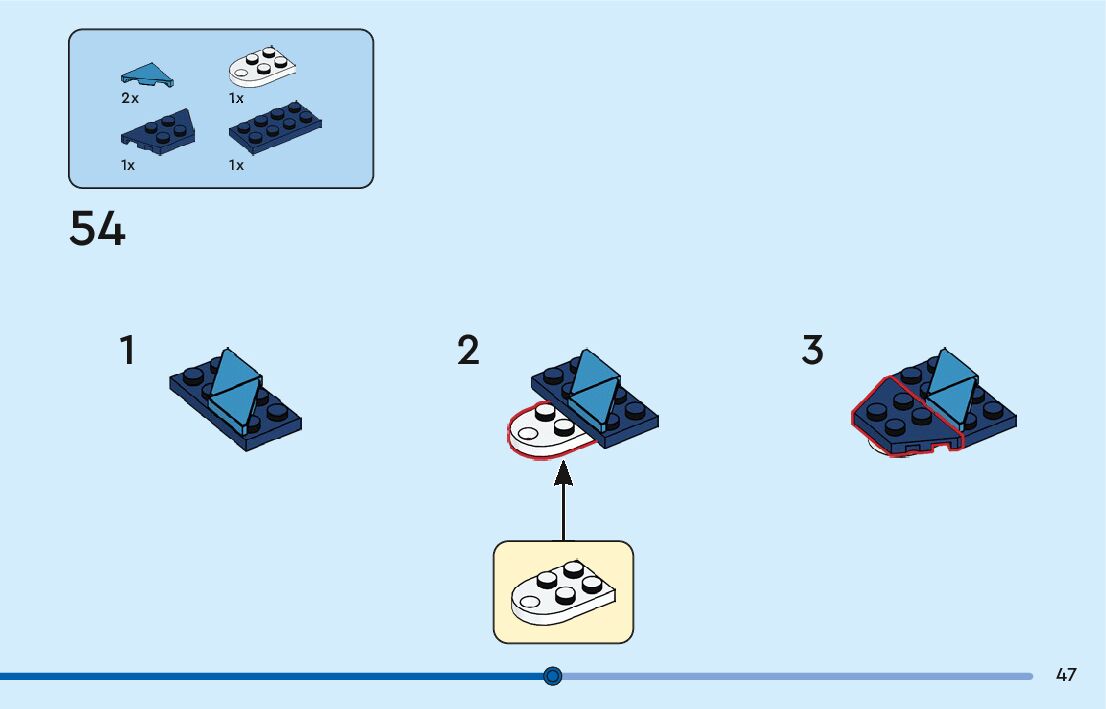 2x
1x
1x
1x

54

1

2

3

47