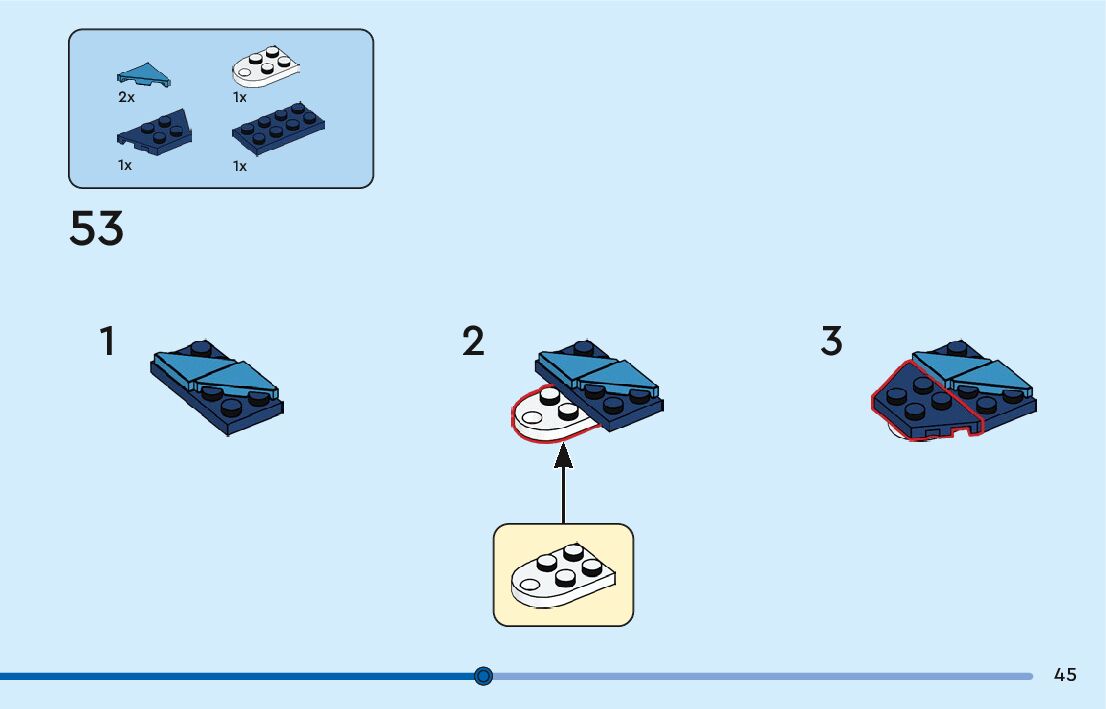 2x
1x
1x
1x

53

1

2

3

45