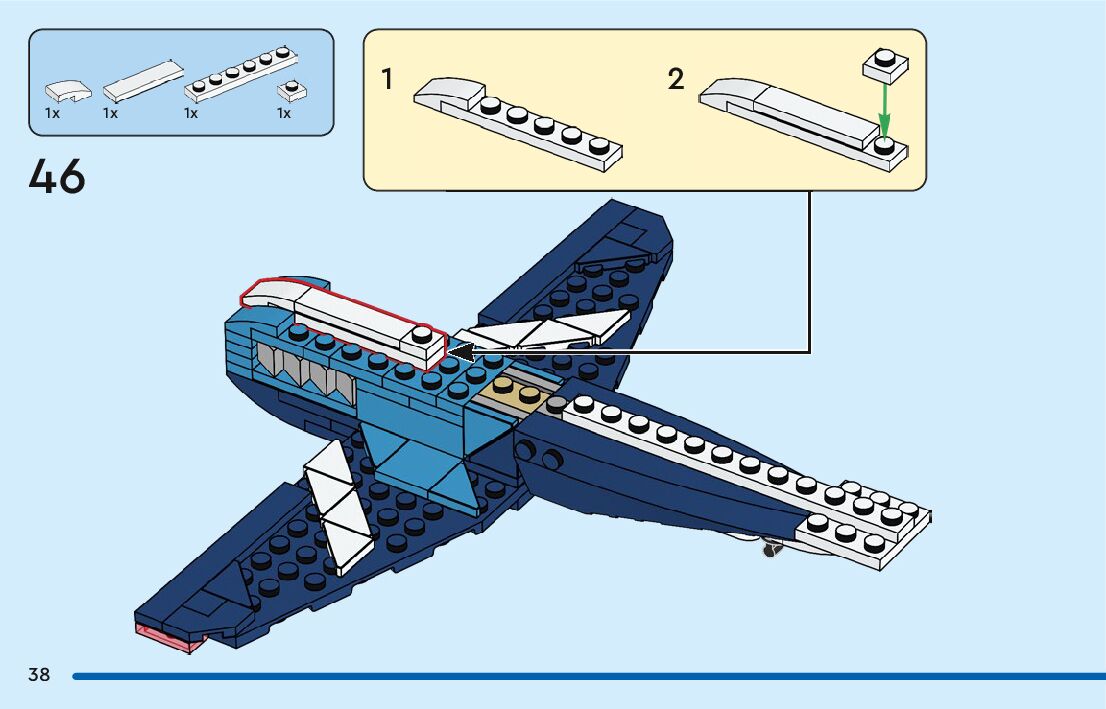 1x 1x 1x 1x

46

1

2

38