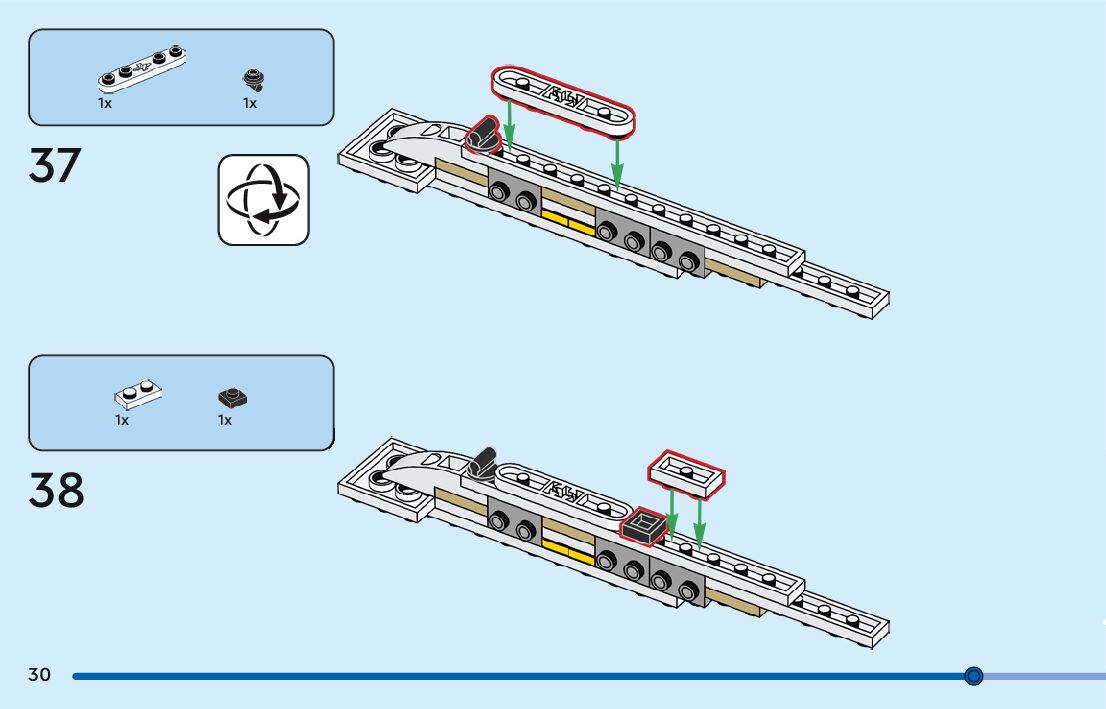 1x
1x

37

1x
1x

38

30