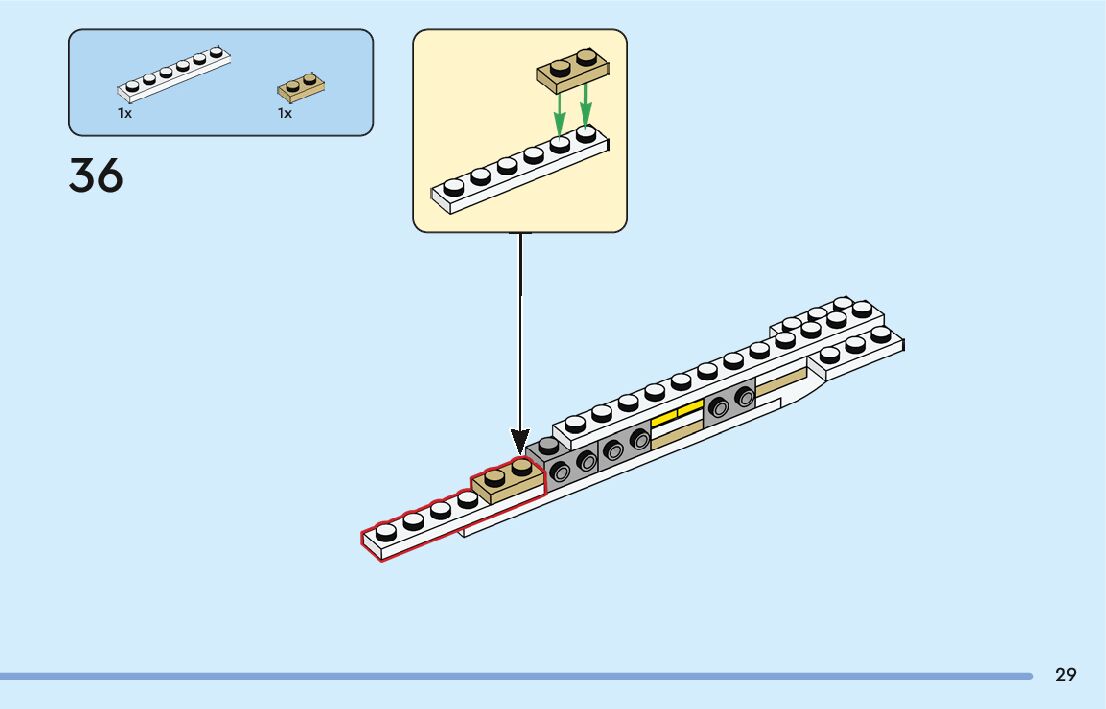 1x

1x

36

29