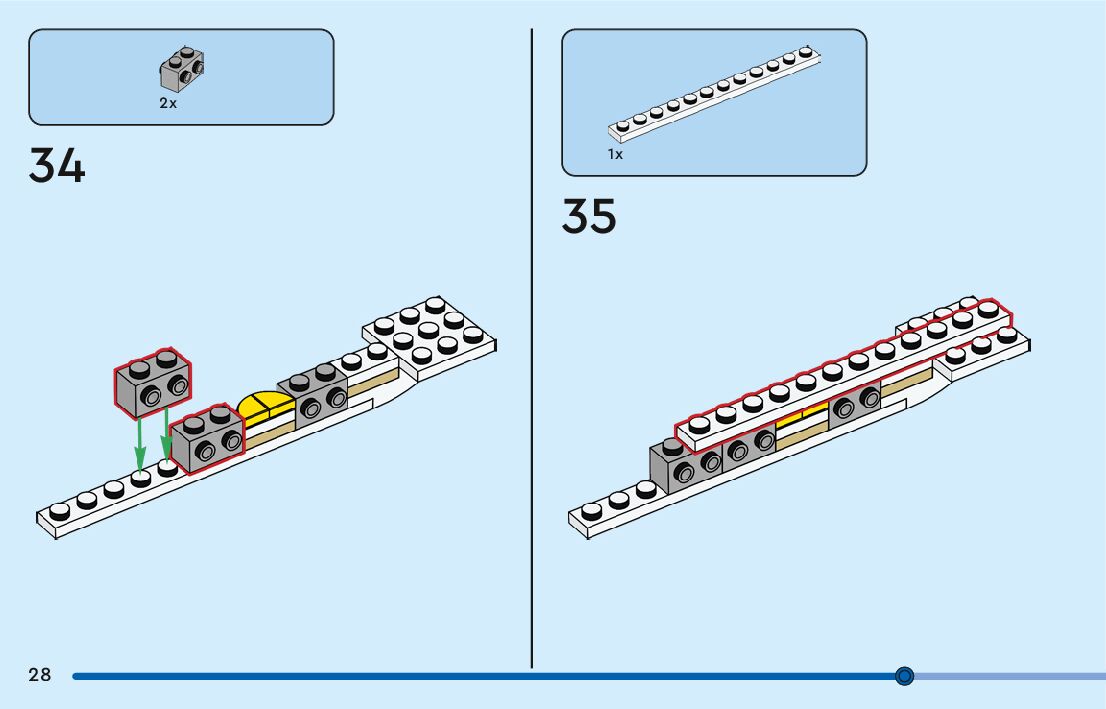 2x

34

1x

35

28