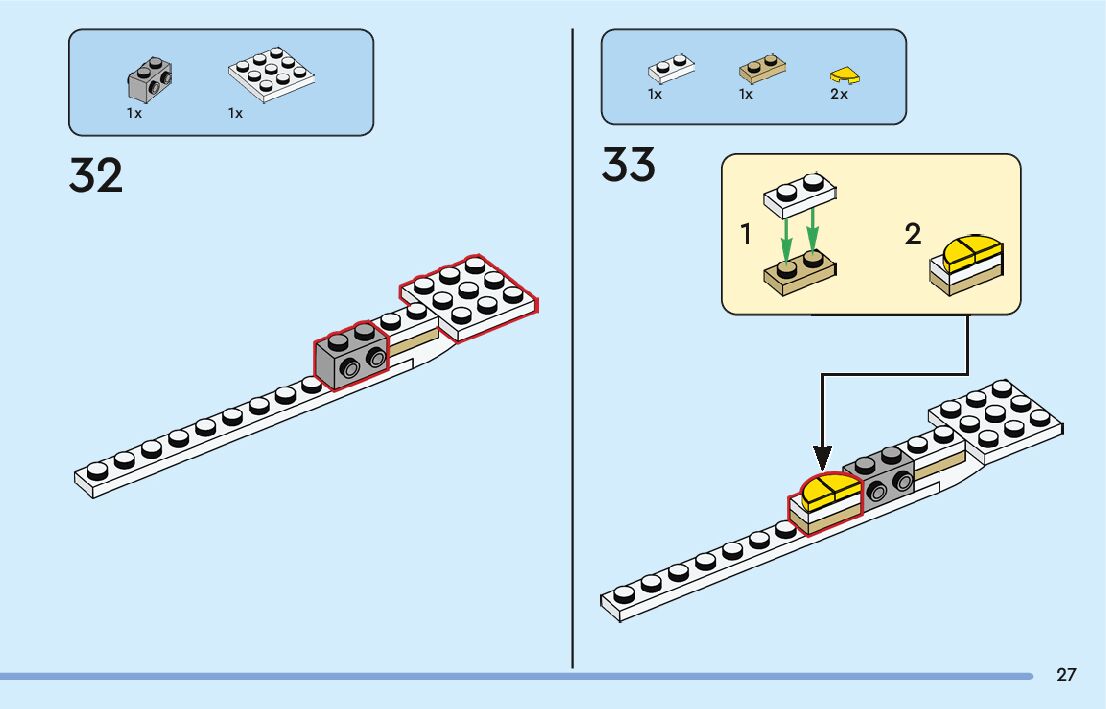 1x 1x

32

1x 1x 2x

33

1

2

27