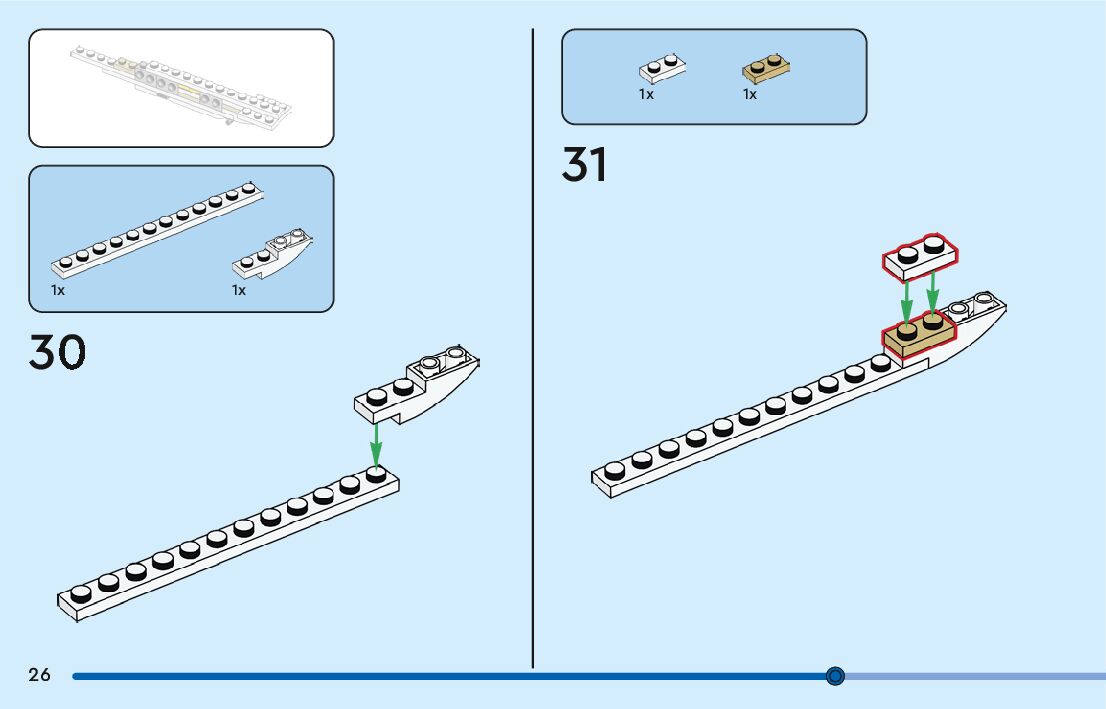 1x

1x

30

1x

1x

31

26