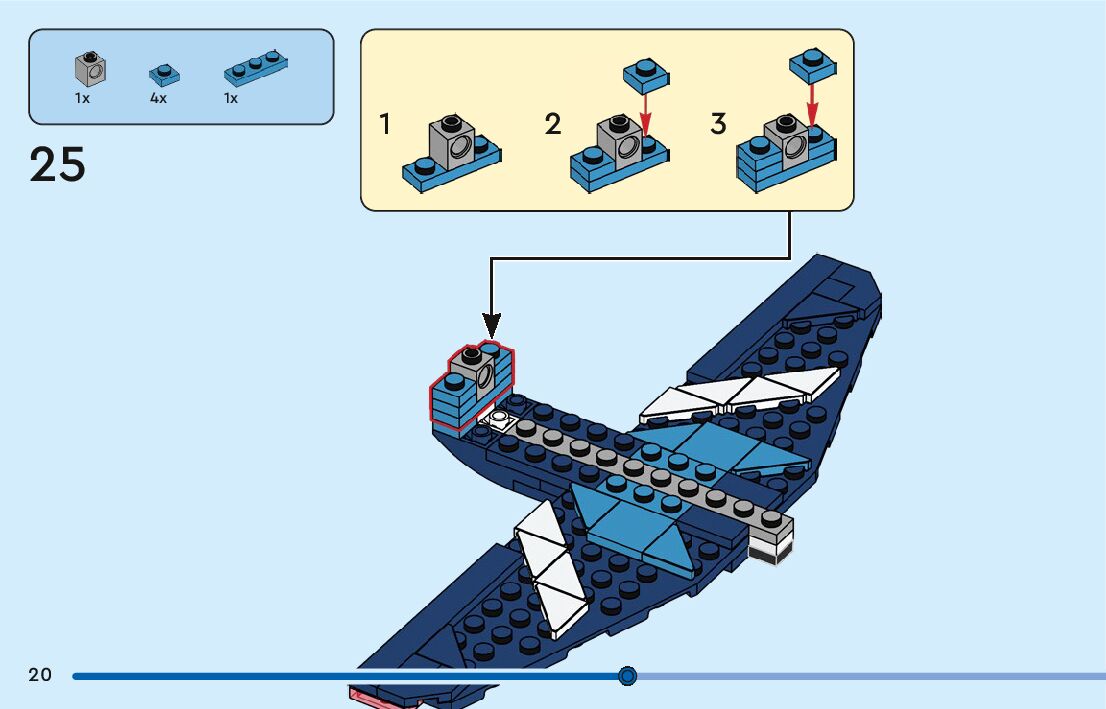 1x 4x 1x

25

1 2 3

20