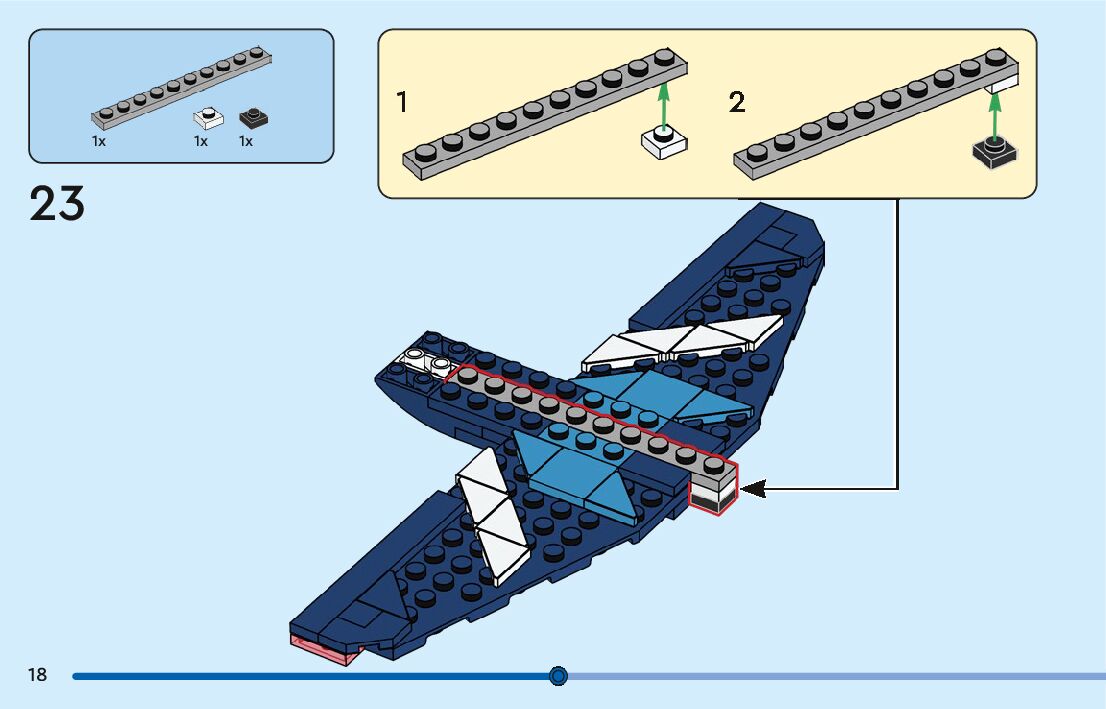 1x 1x 1x

23

1

2

18