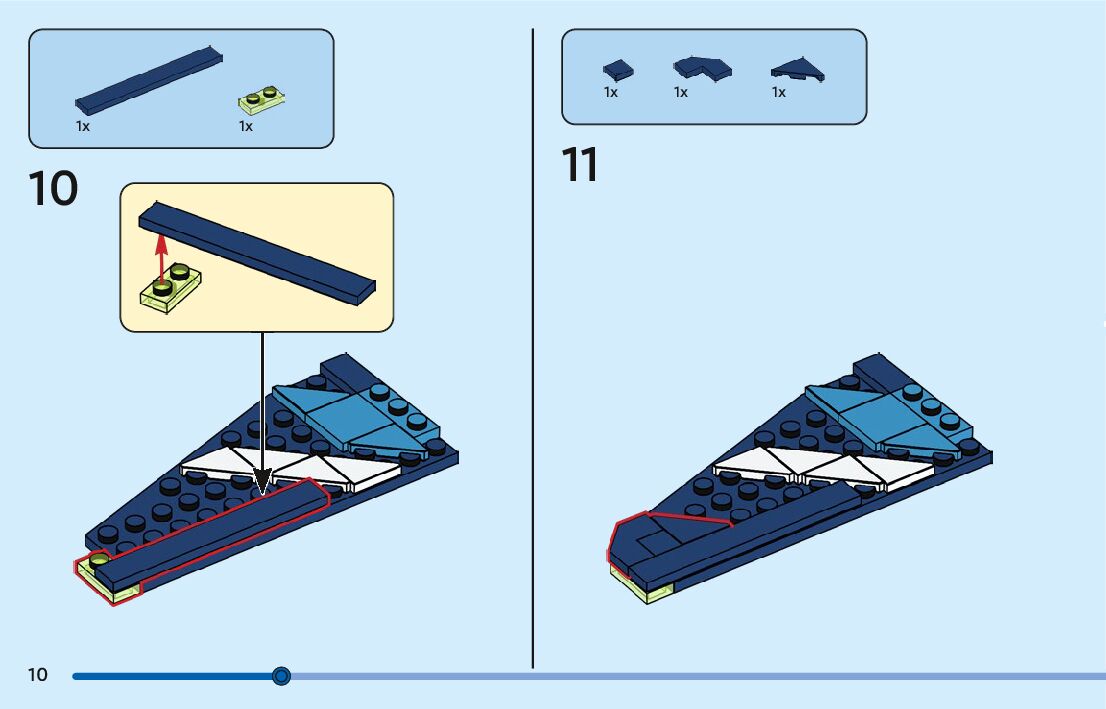 1x 1x

10

1x 1x 1x

11

10