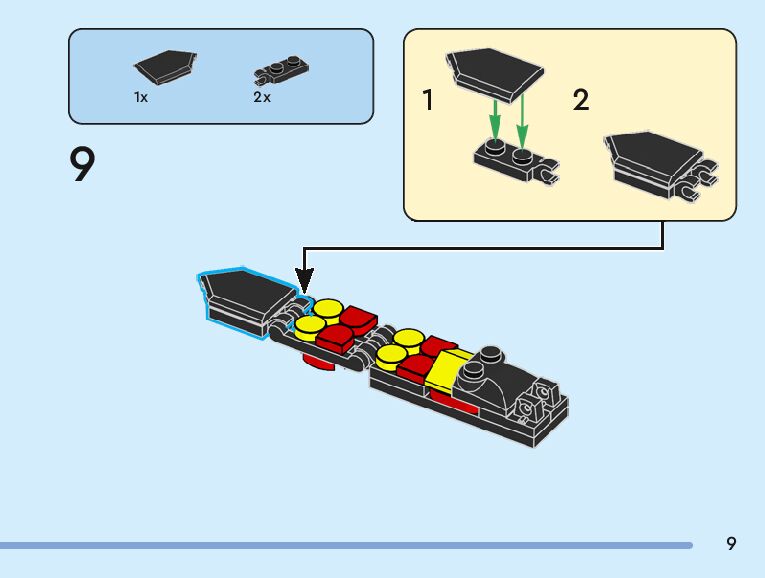 1x
2x

9

1
2

9