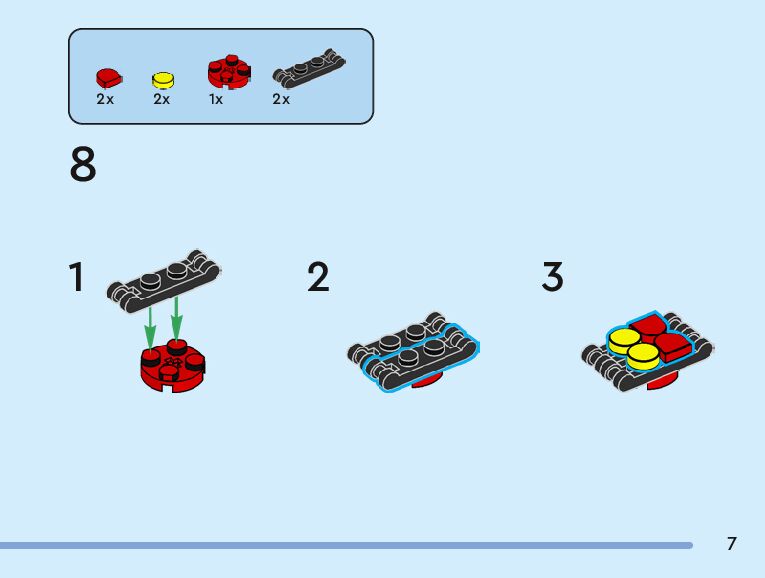 2x 2x 1x 2x

8

1

2

3

7