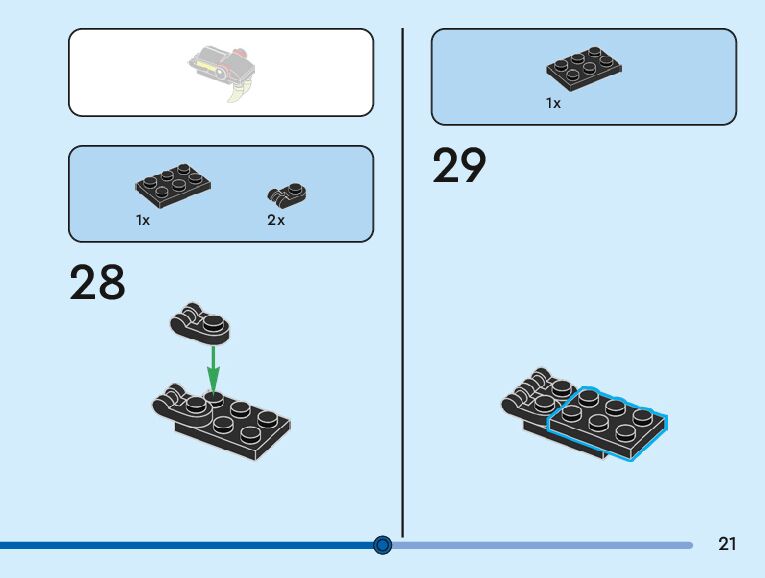 1x

2x

28

1x

29

21