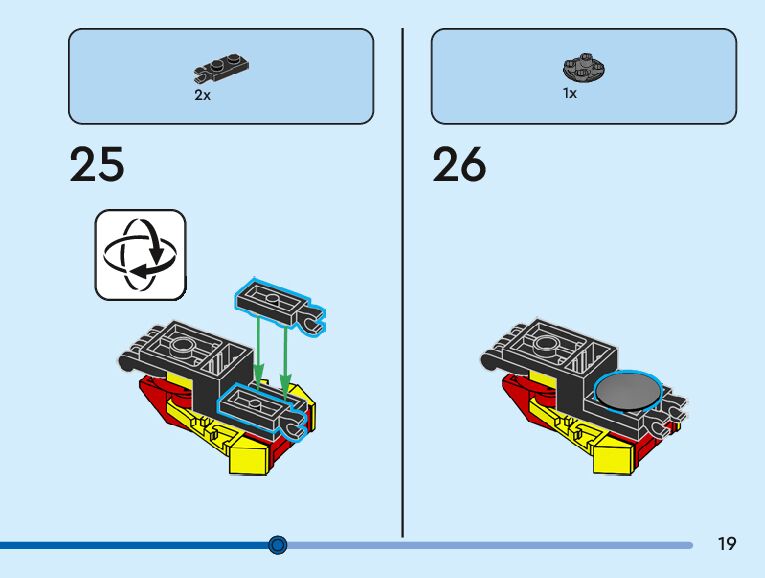 2x

25

1x

26

19