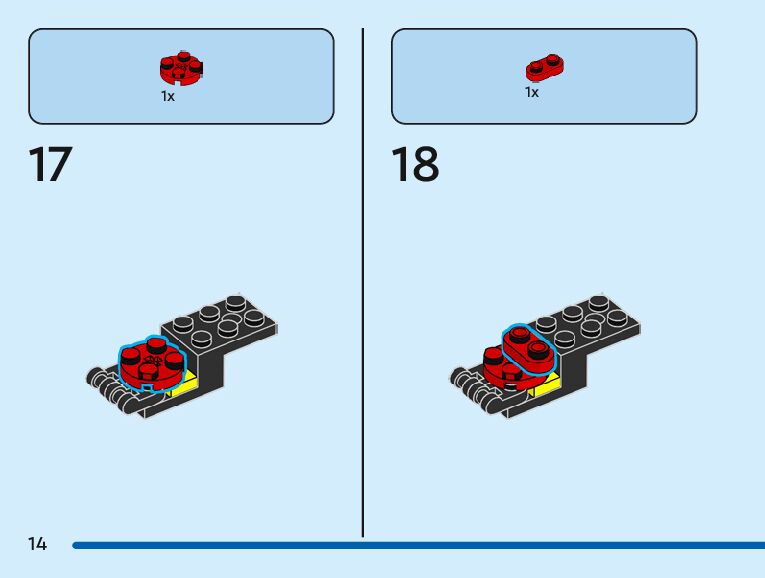 1x

17

1x

18

14