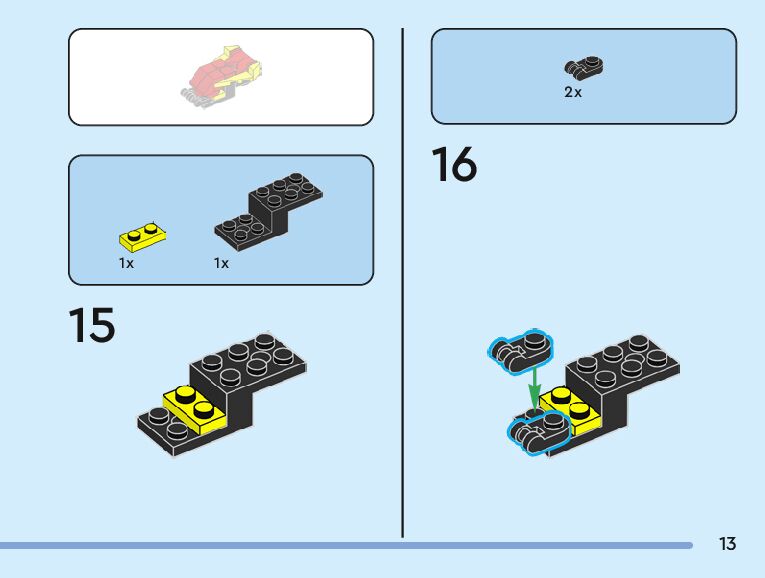 1x

1x

15

2x

16

13