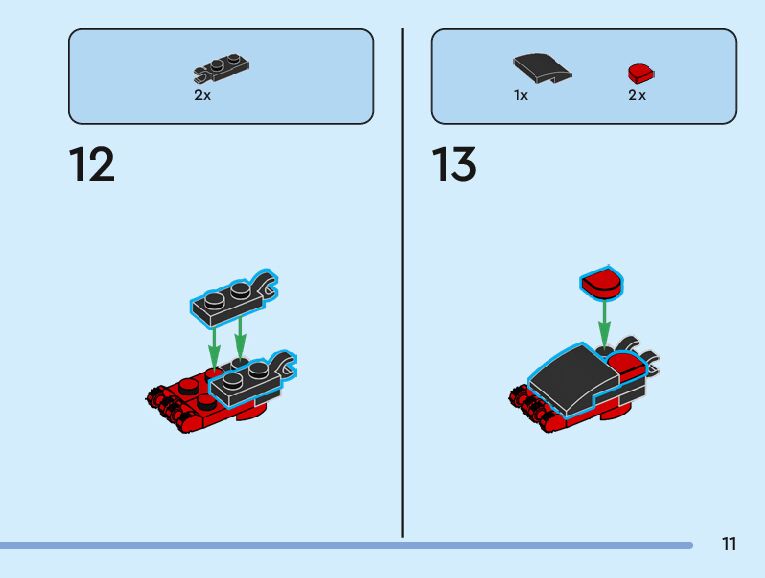 2x

12

1x 2x

13

11