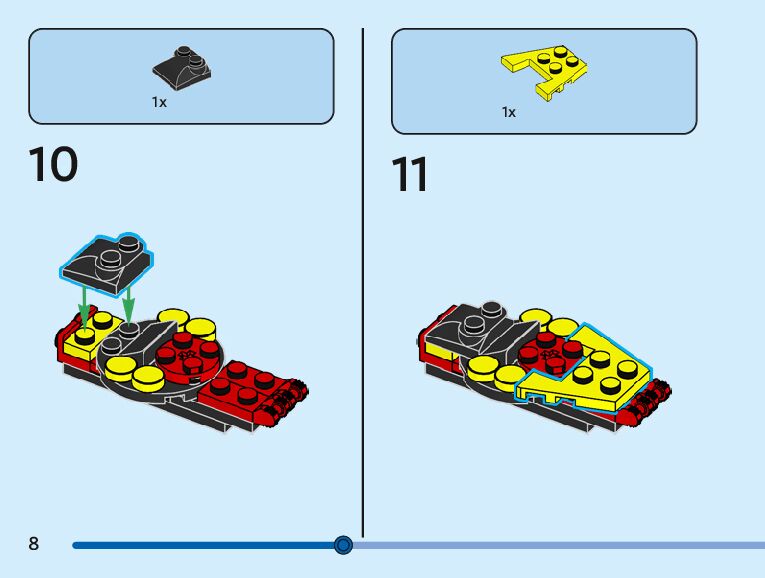 1x

10

1x

11

8