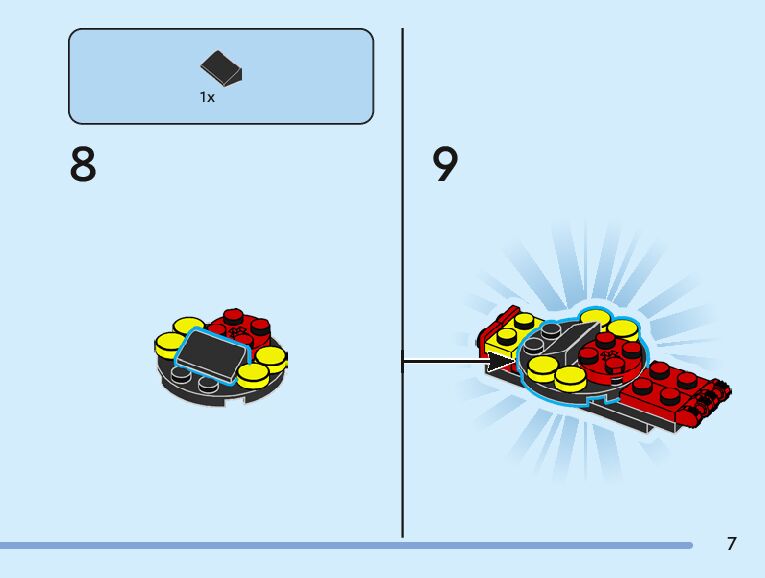 1x

8

9

7