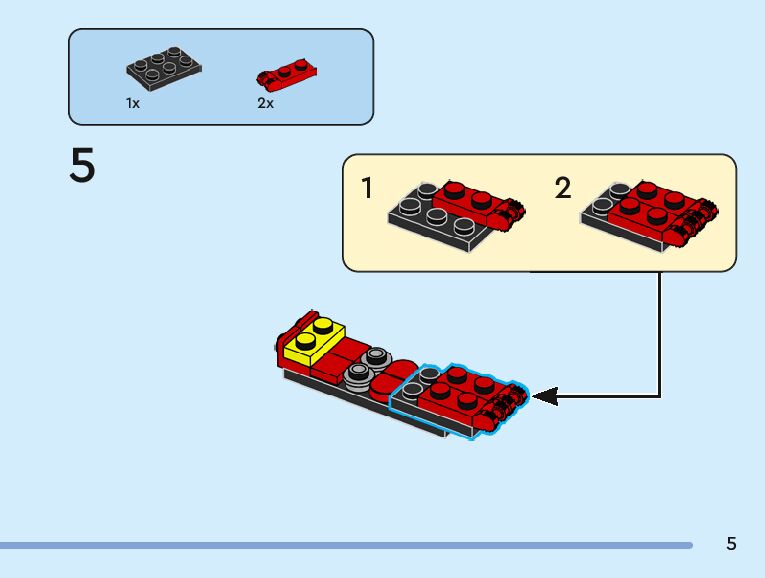 1x
2x

5

1
2

5