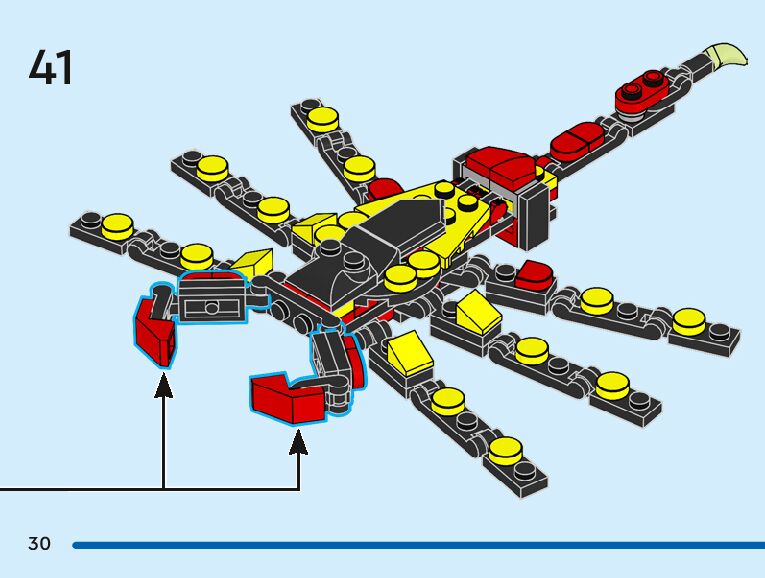 41

30