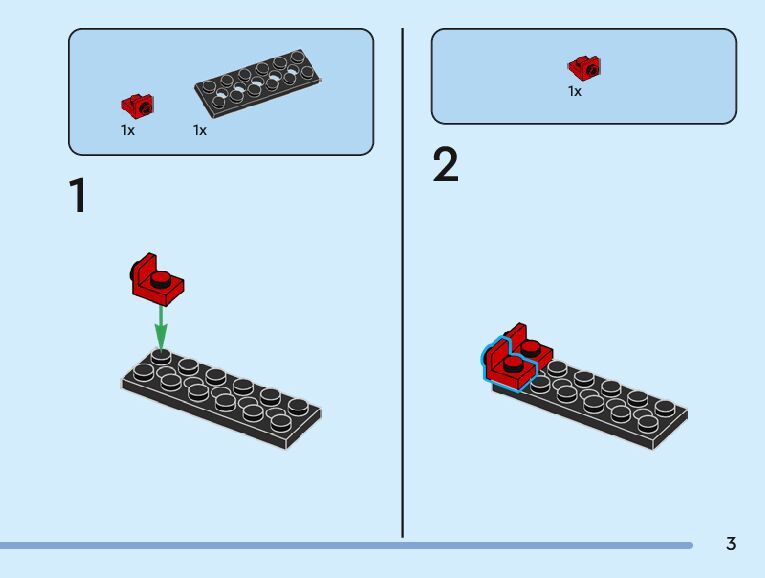 1x 1x

1

1x

2

3