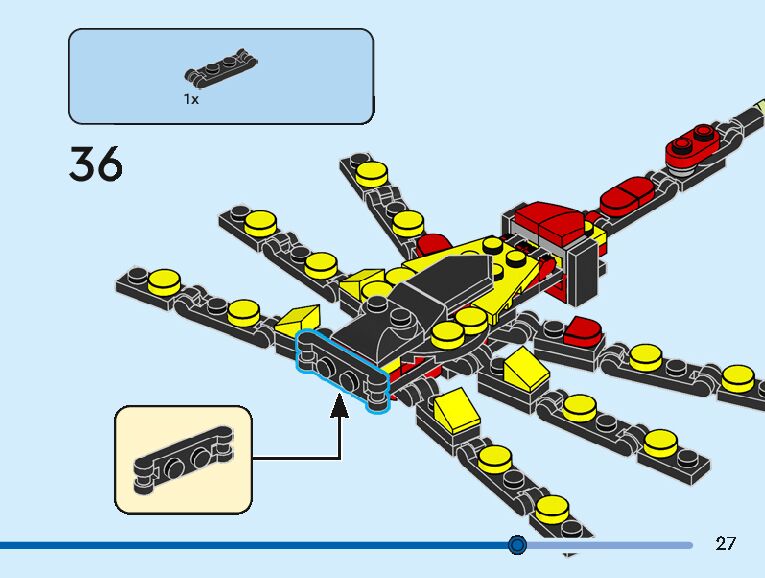 1x

36

27