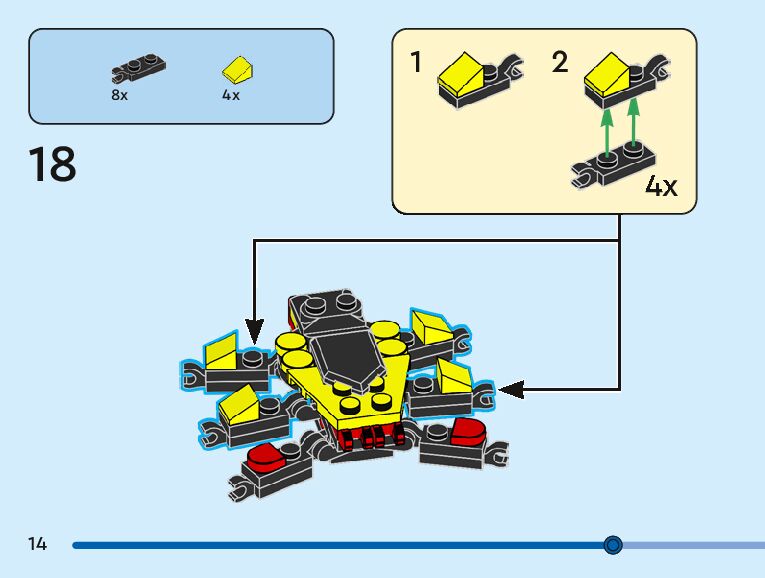 8x

4x

18

1

2

4x

14