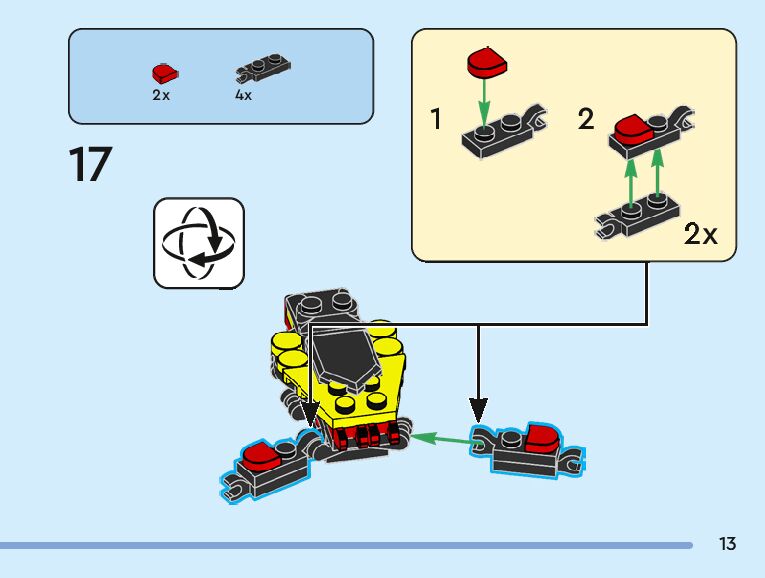 2x 4x

17

1

2

2x

13