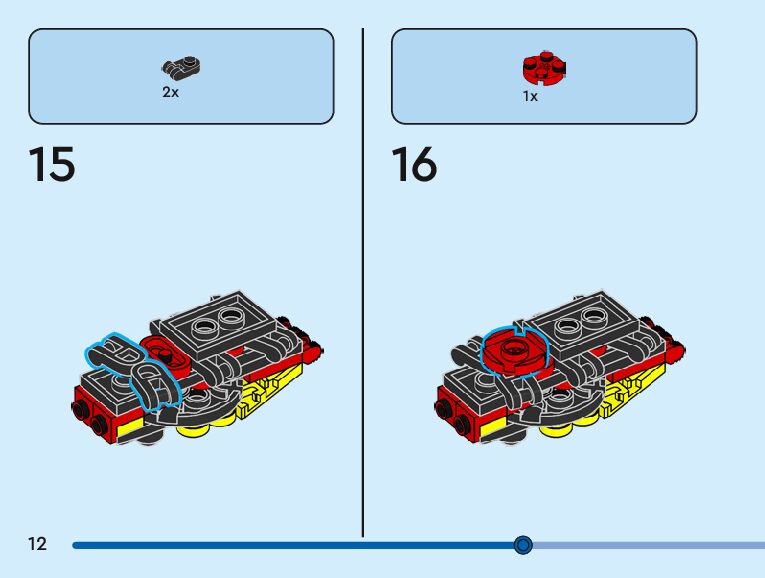 2x

15

1x

16

12