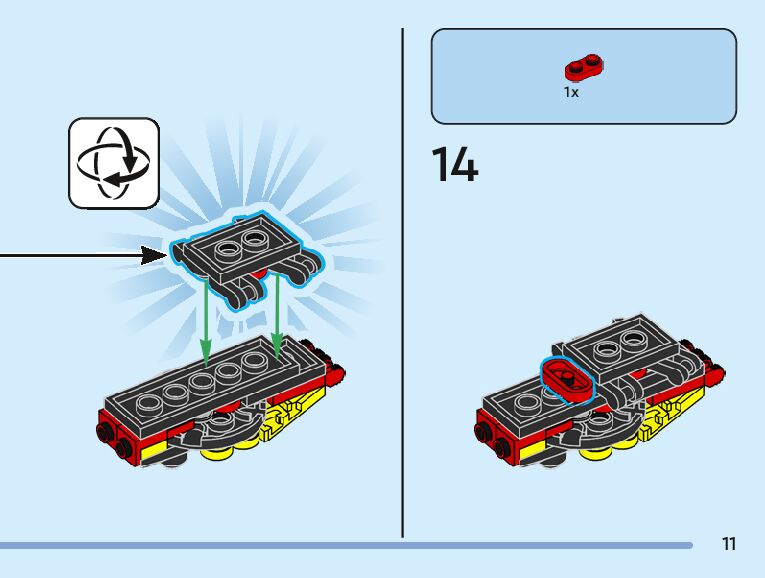 1x

14

11