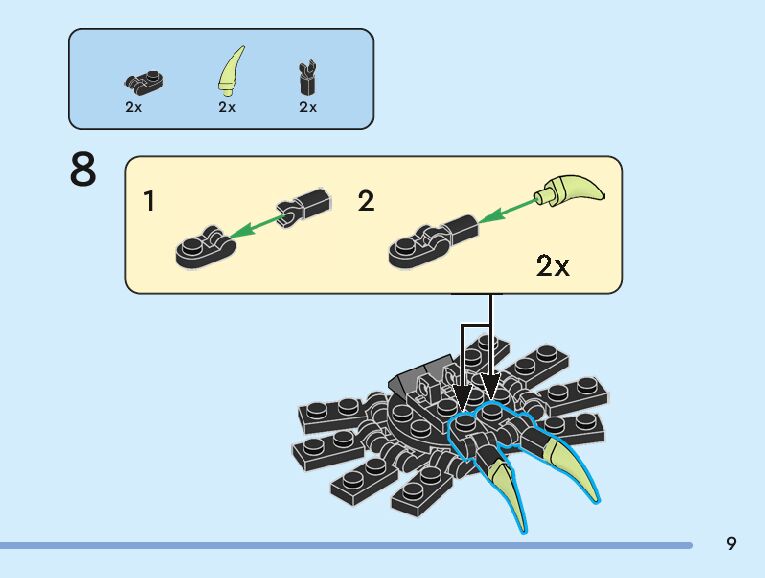 2x 2x 2x

8

1

2

2x

9