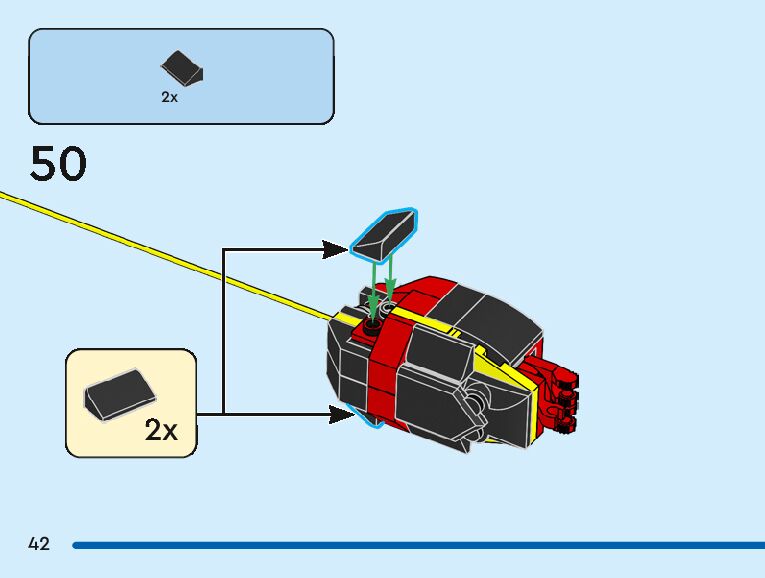 2x

50

2x

42