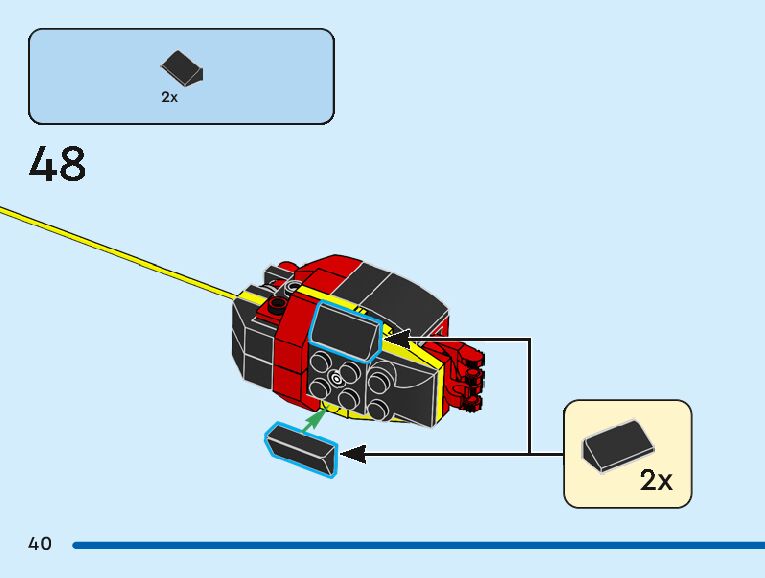 2x

48

2x

40