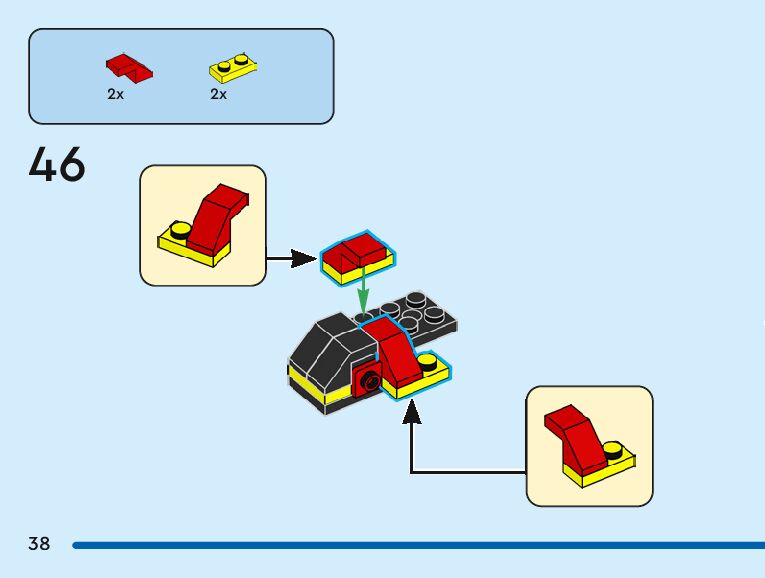 2x 2x

46

38