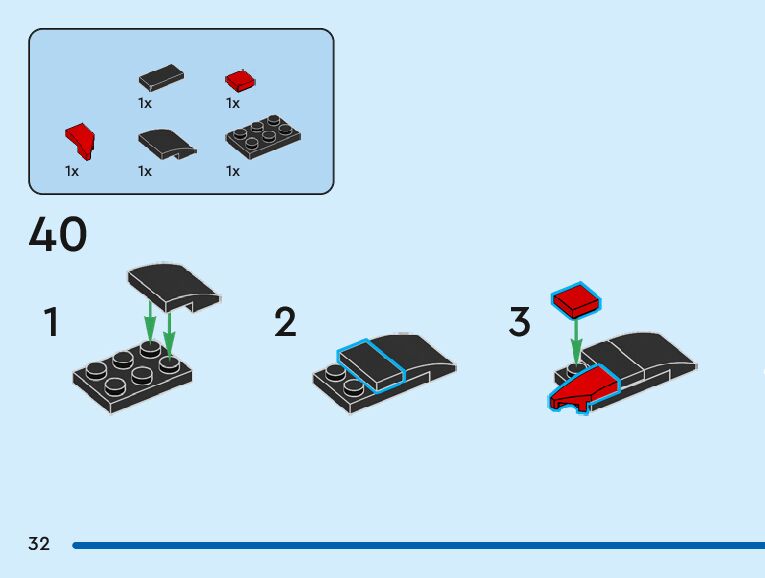 1x
1x
1x
1x
1x

40

1

2

3

32