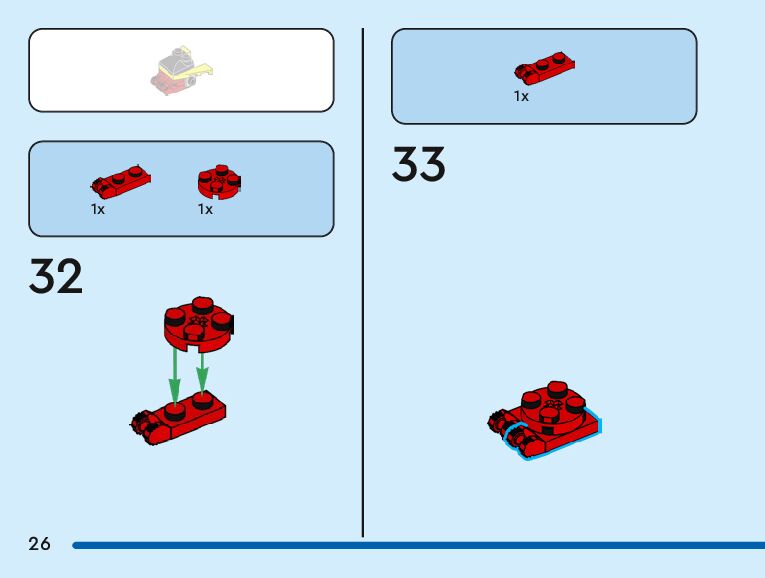 1x 1x

32

1x

33

26