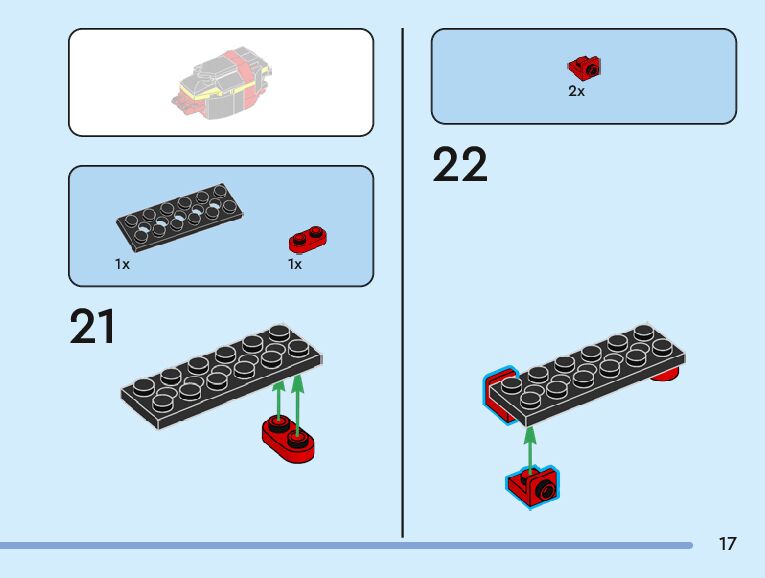 1x

1x

21

2x

22

17