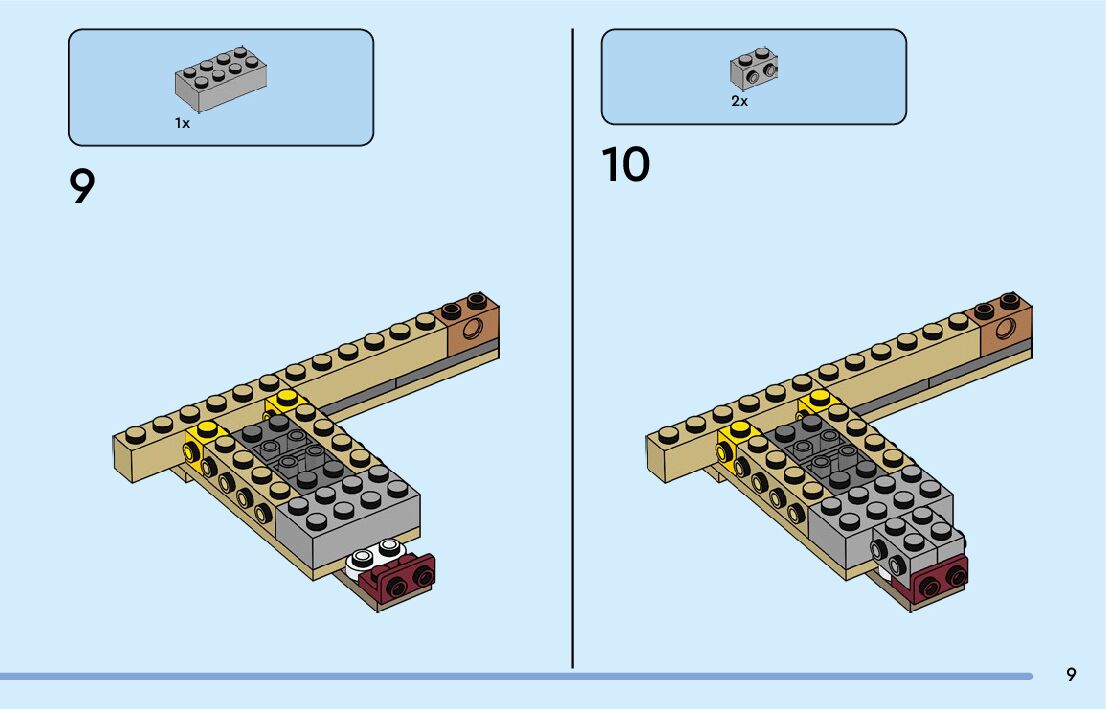 1x

9

2x

10

9