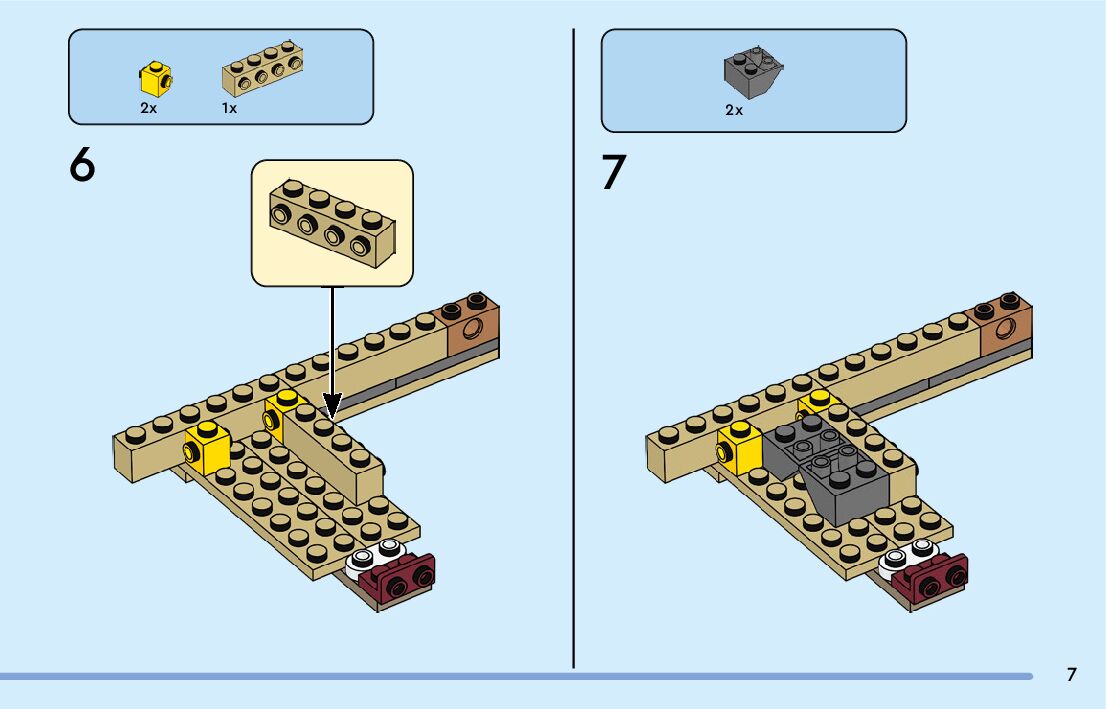 2x 1x

6

2x

7

7