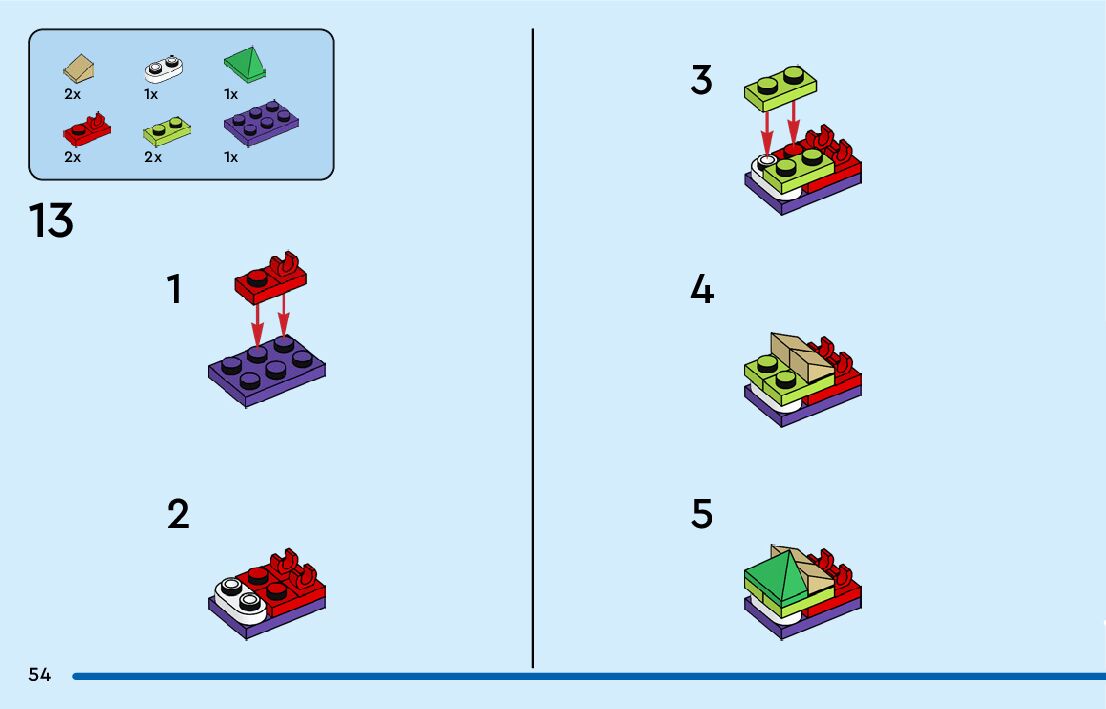 2x
1x
1x
2x
2x
1x

13

1

2

3

4

5

54