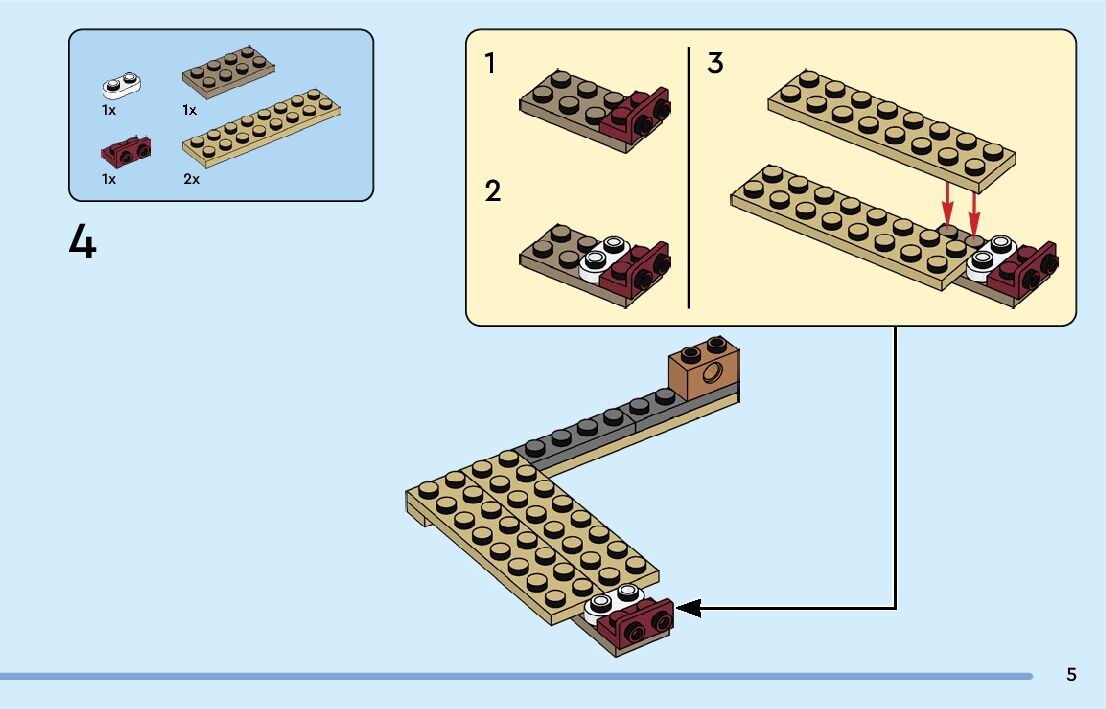 1x
1x
1x
2x

4

1
2
3

5