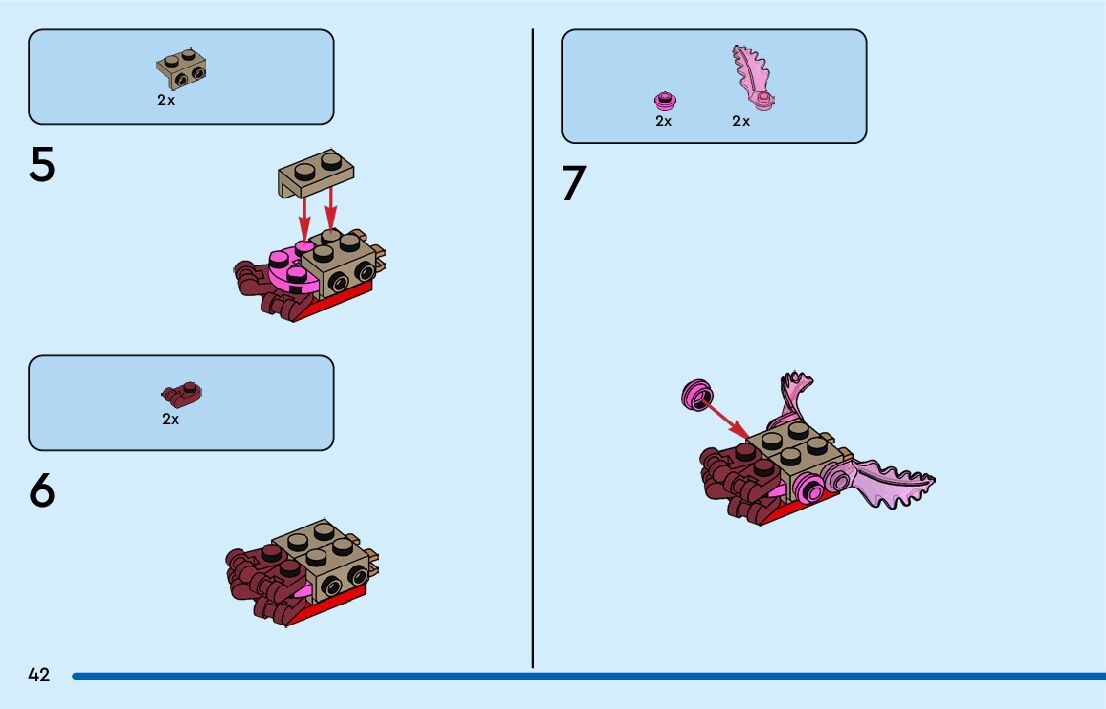 2x

5

2x

6

2x 2x

7

42