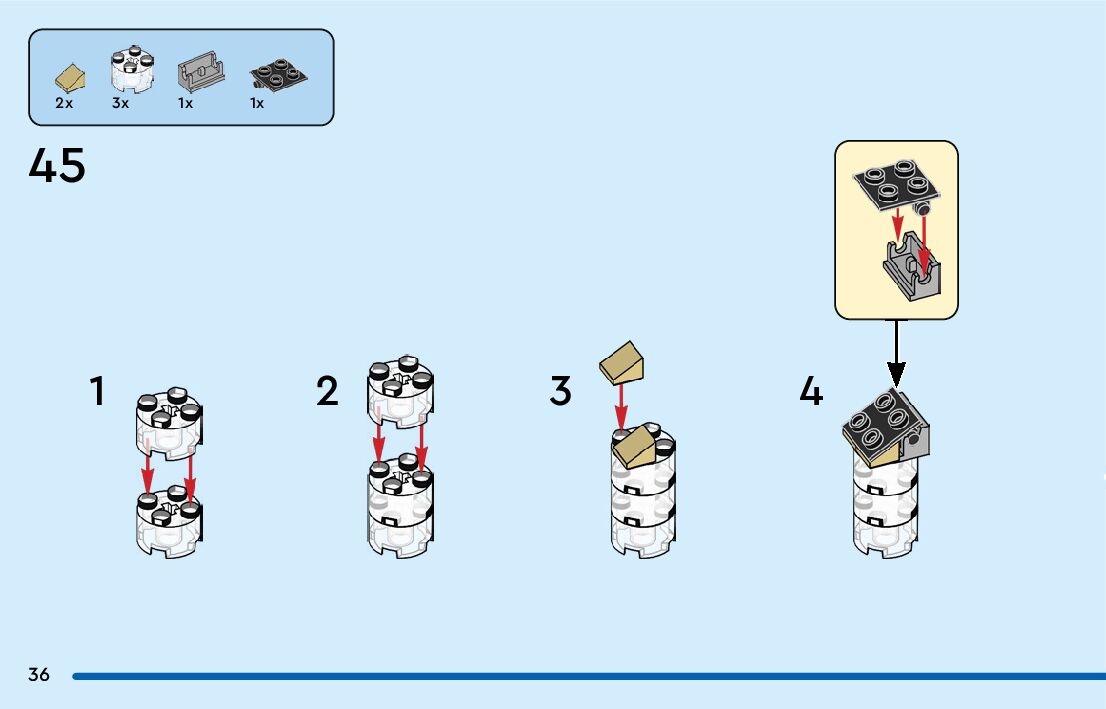 2x 3x 1x 1x

45

1

2

3

4

36