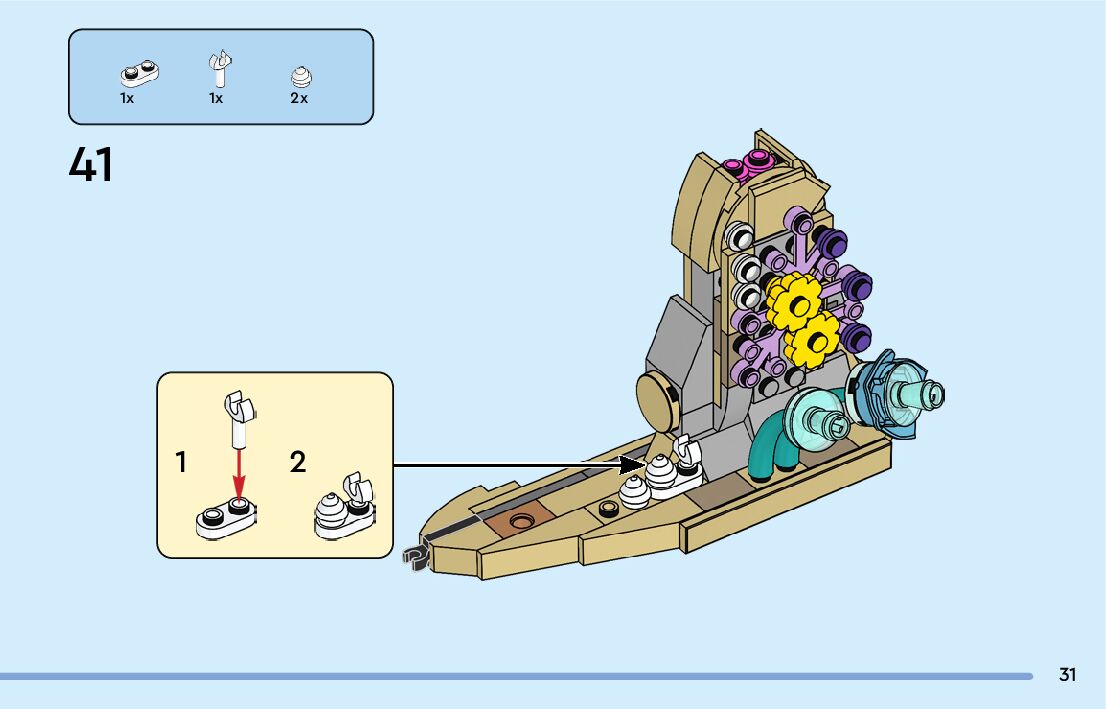 1x 1x 2x

41

1 2

31