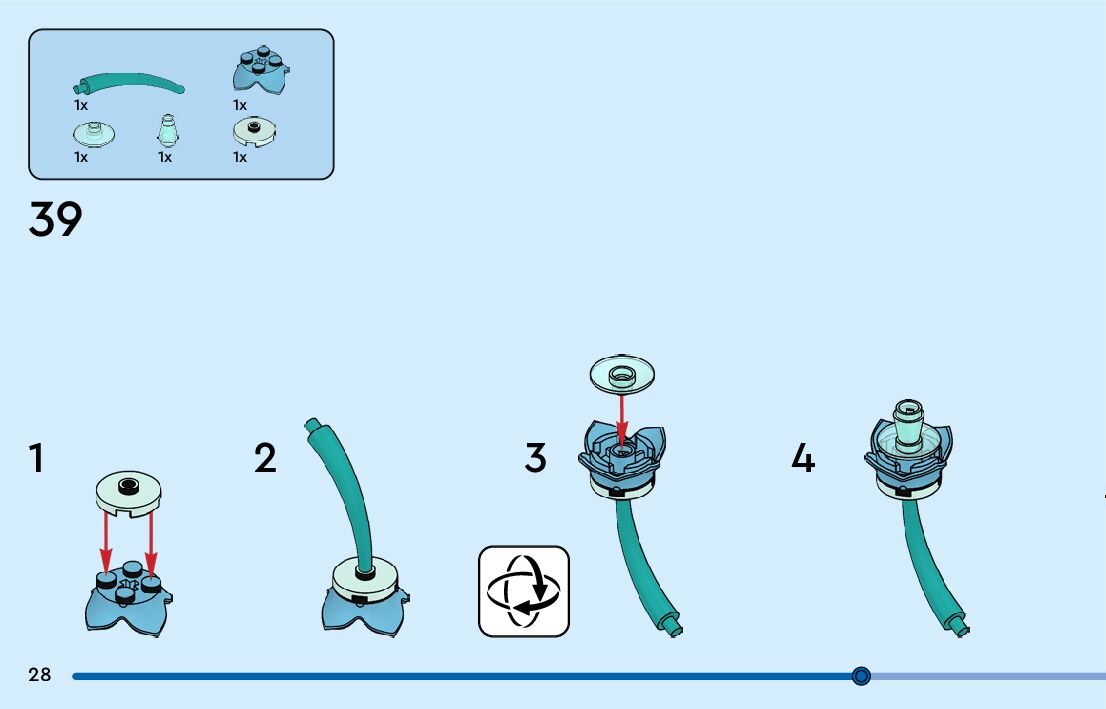 1x
1x
1x
1x
1x

39

1

2

3

4

28