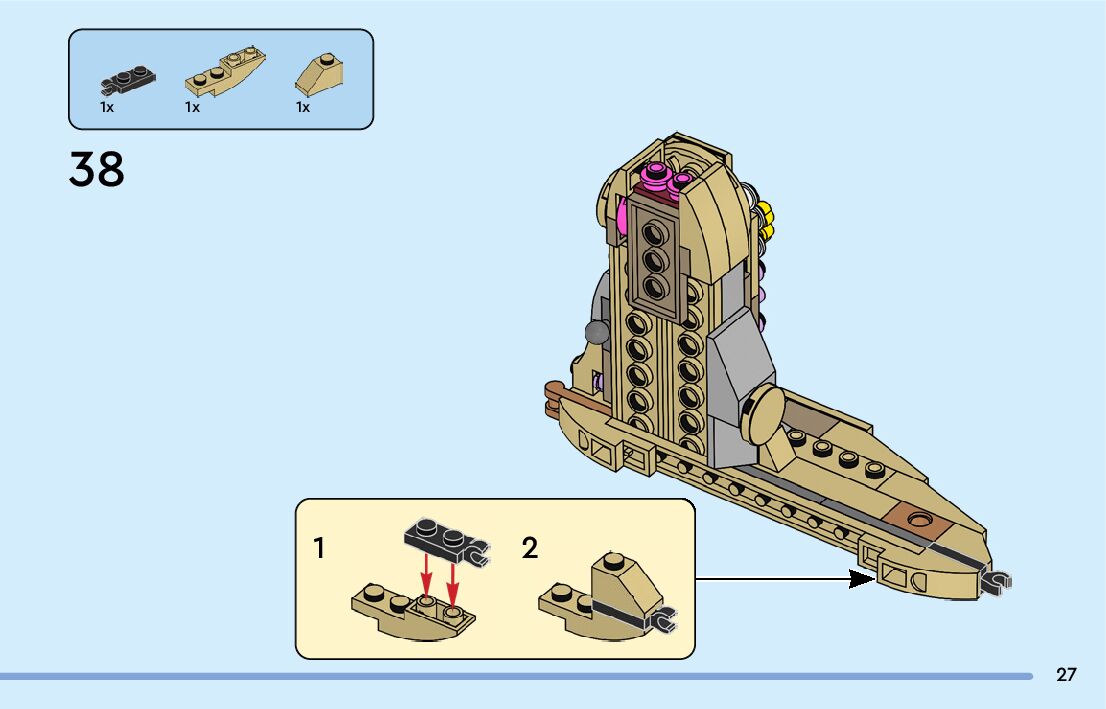 1x 1x 1x

38

1

2

27