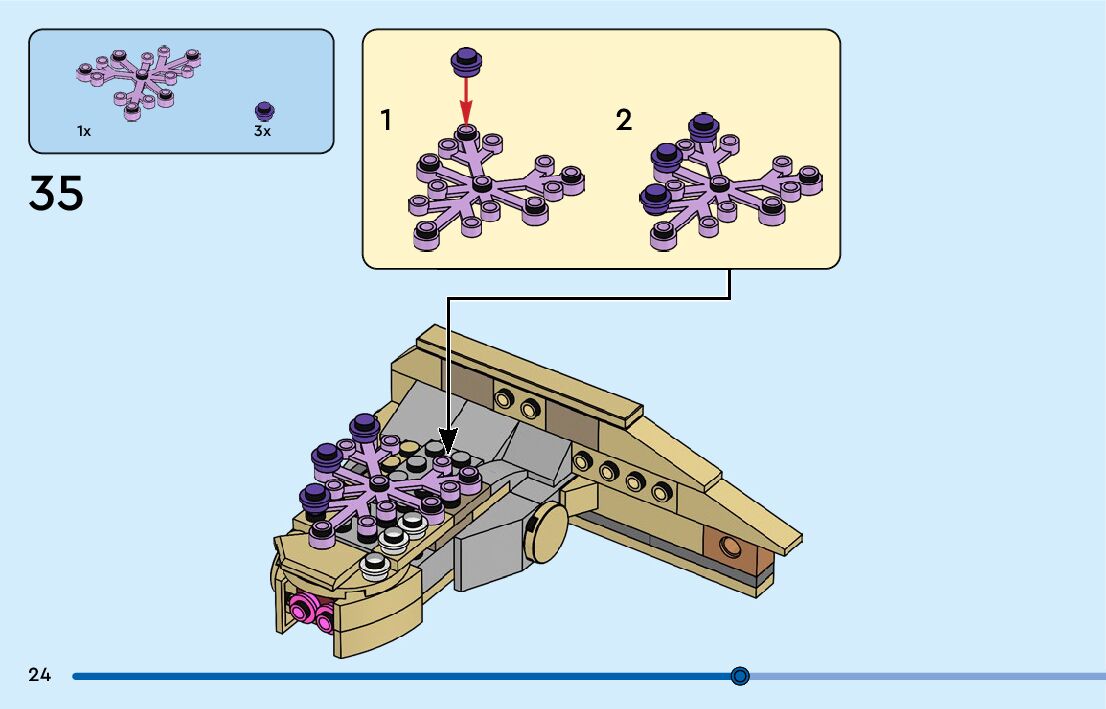 1x
3x

35

1

2

24